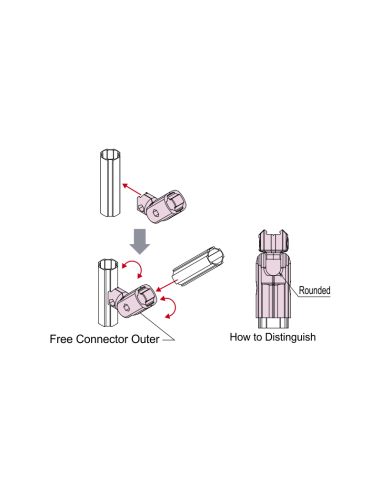 Rounded

Free Connector Outer

How to Distinguish