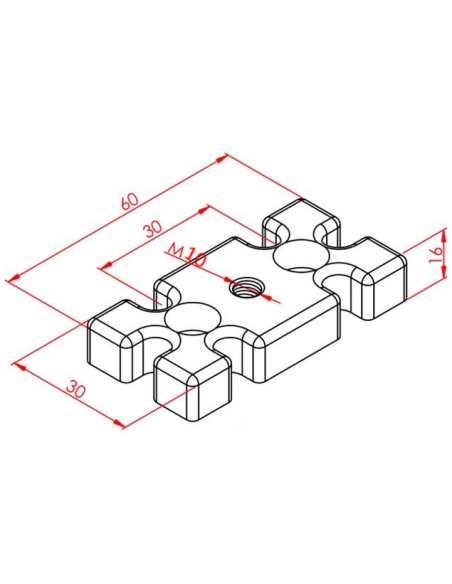 60
30
M10
16
30