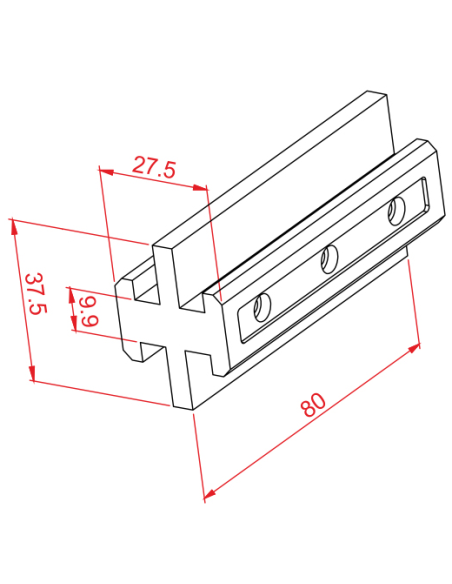 27.5

37.5

9.9

80